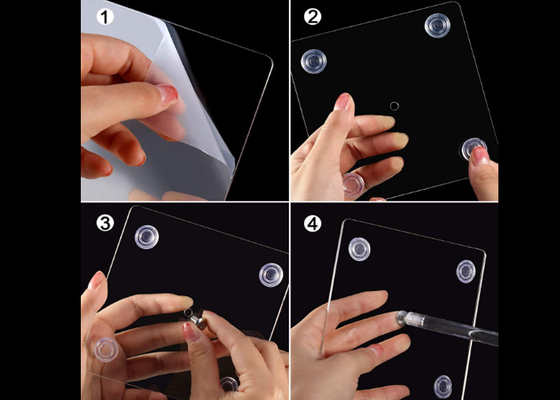 1
2
3
4